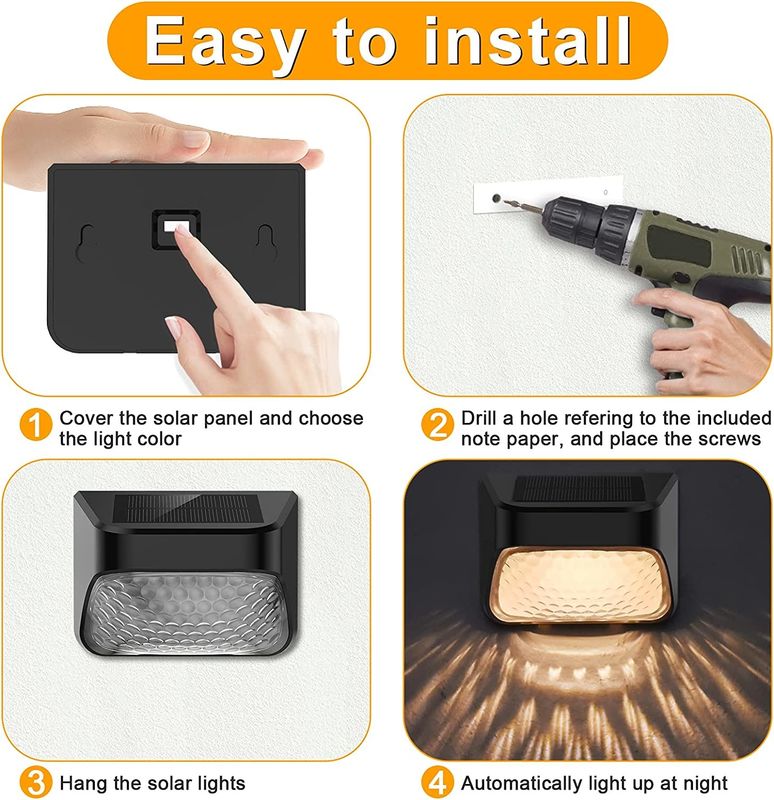 Easy to install

1 Cover the solar panel and choose the light color

2 Drill a hole refering to the included note paper, and place the screws

3 Hang the solar lights

4 Automatically light up at night