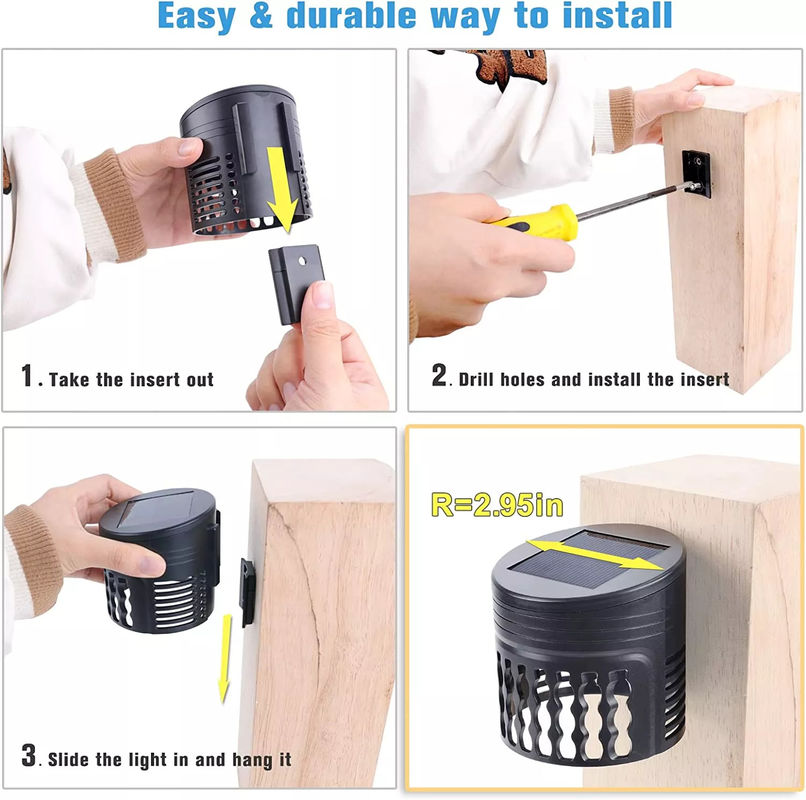 Easy & durable way to install

1. Take the insert out

2. Drill holes and install the insert

3. Slide the light in and hang it

R=2.95in